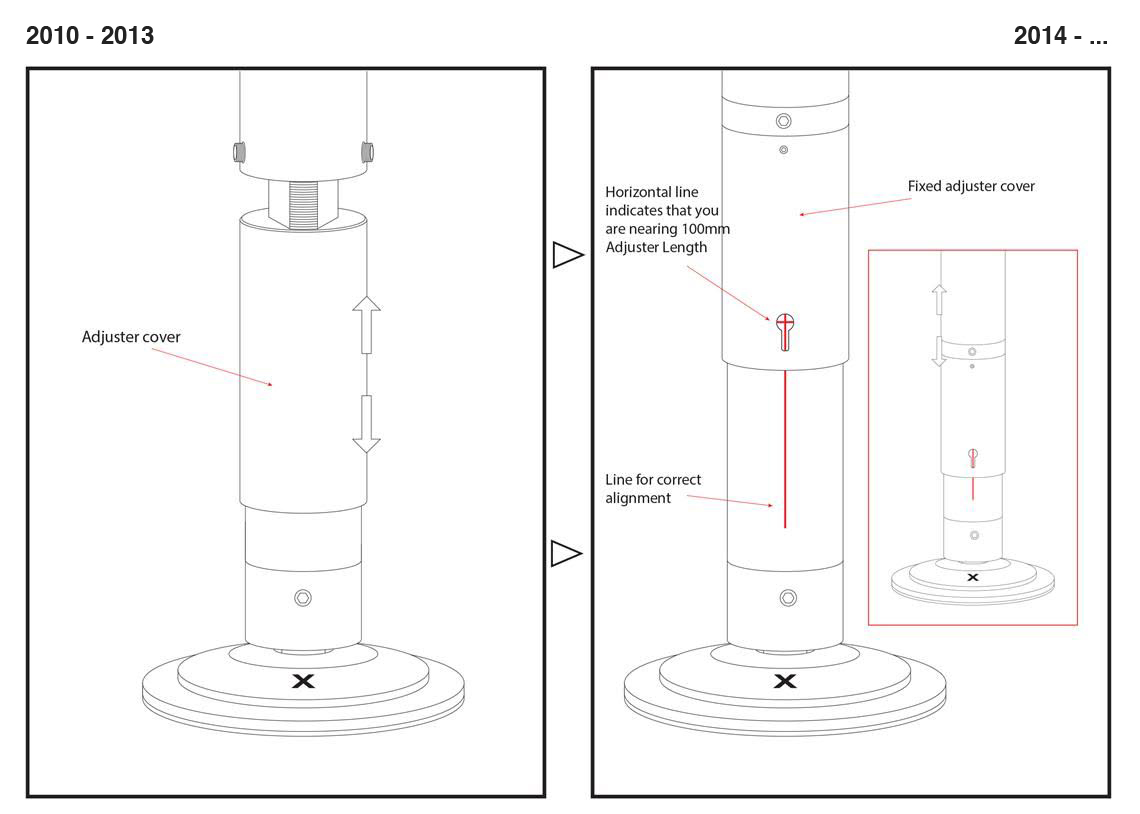 2010 - 2013

2014 - ...

Adjuster cover

X

Horizontal line indicates that you are nearing 100mm Adjuster Length

Fixed adjuster cover

Line for correct alignment

X

X